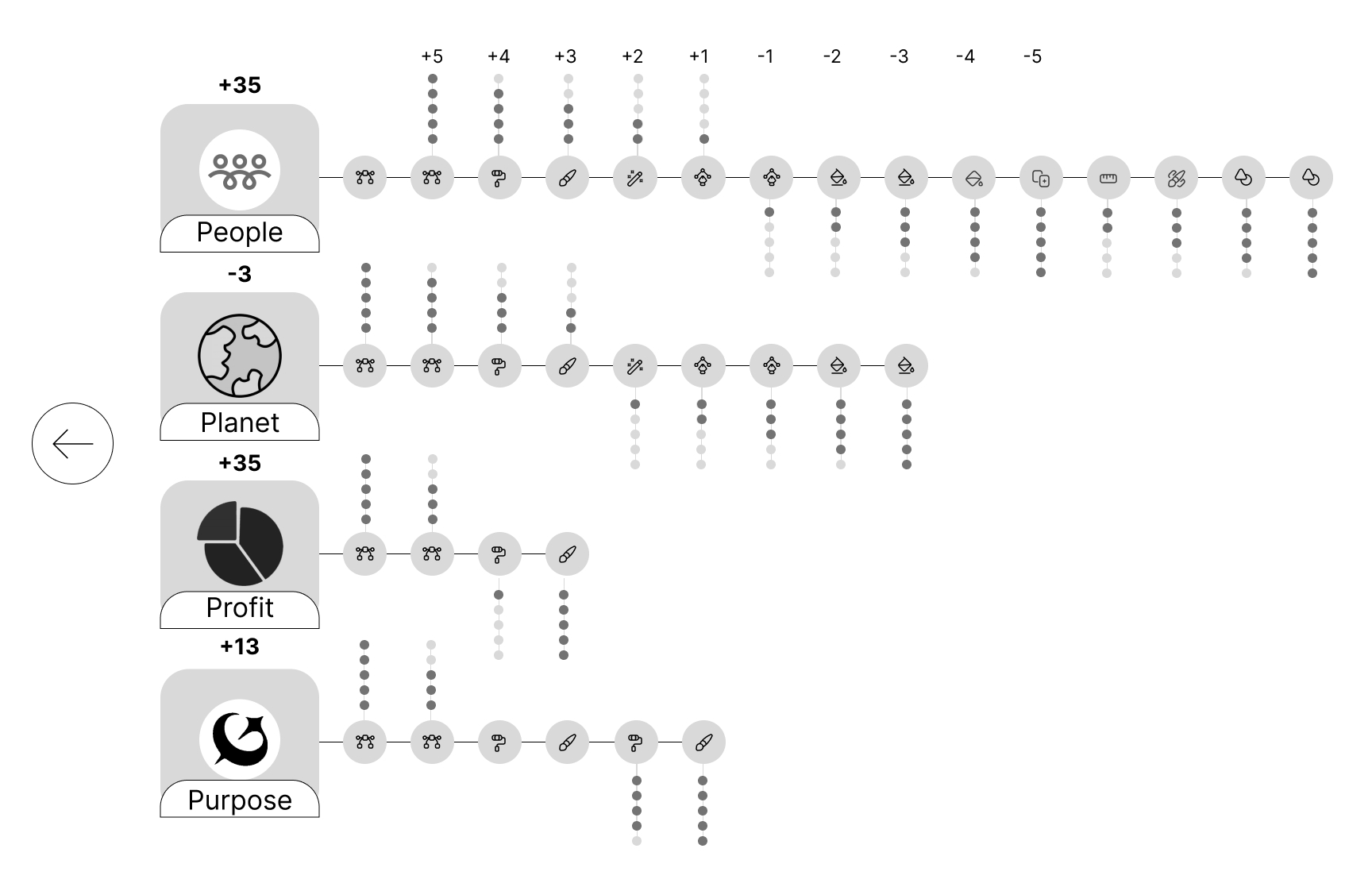 +5 +4 +3 +2 +1 -1 -2 -3 -4 -5

+35

People

-3

Planet

+35

Profit

+13

Purpose